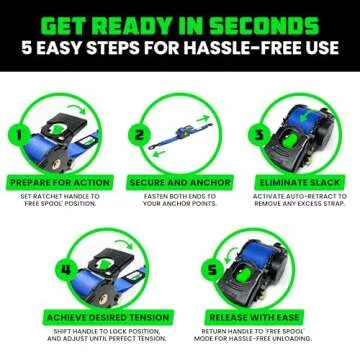 GET READY IN SECONDS
5 EASY STEPS FOR HASSLE-FREE USE

1
PREPARE FOR ACTION
SET RATCHET HANDLE TO 'FREE SPOOL' POSITION.

2
SECURE AND ANCHOR
FASTEN BOTH ENDS TO YOUR ANCHOR POINTS.

3
ELIMINATE SLACK
ACTIVATE AUTO-RETRACT TO REMOVE ANY EXCESS STRAP.

4
ACHIEVE DESIRED TENSION
SHIFT HANDLE TO LOCK POSITION, AND ADJUST UNTIL PERFECT TENSION.

5
RELEASE WITH EASE
RETURN HANDLE TO 'FREE SPOOL' MODE FOR HASSLE-FREE UNLOADING.