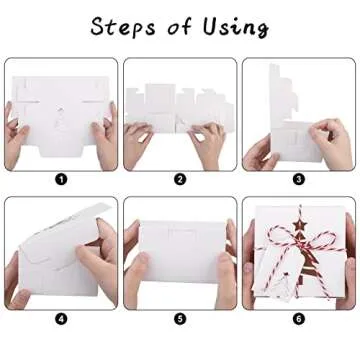 Steps of Using

1

2

3

4

5

6