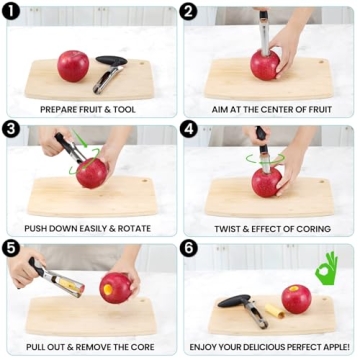 1
PREPARE FRUIT & TOOL

2
AIM AT THE CENTER OF FRUIT

3
PUSH DOWN EASILY & ROTATE

4
TWIST & EFFECT OF CORING

5
PULL OUT & REMOVE THE CORE

6
ENJOY YOUR DELICIOUS PERFECT APPLE!