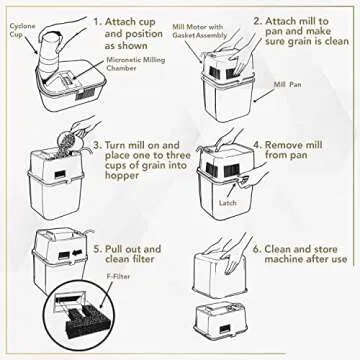 Cyclone Cup

1. Attach cup and position as shown

Micronetic Milling Chamber

Mill Motor with Gasket Assembly

2. Attach mill to pan and make sure grain is clean

Mill Pan

3. Turn mill on and place one to three cups of grain into hopper

4. Remove mill from pan

Latch

5. Pull out and clean filter

F-Filter

6. Clean and store machine after use