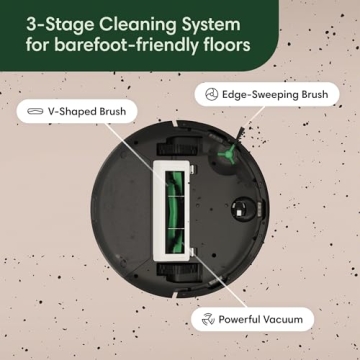 3-Stage Cleaning System for barefoot-friendly floors

Edge-Sweeping Brush

V-Shaped Brush

Powerful Vacuum