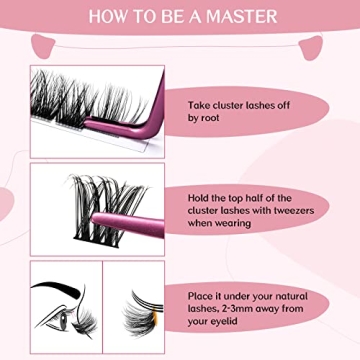 HOW TO BE A MASTER

Take cluster lashes off by root

Hold the top half of the cluster lashes with tweezers when wearing

Place it under your natural lashes, 2-3mm away from your eyelid