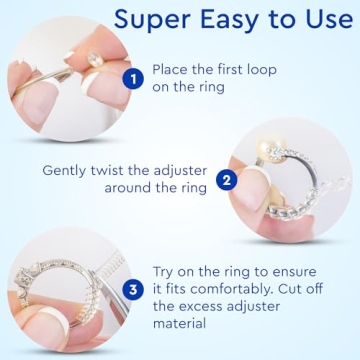 Super Easy to Use

1 Place the first loop on the ring

Gently twist the adjuster around the ring 2

3 Try on the ring to ensure it fits comfortably. Cut off the excess adjuster material