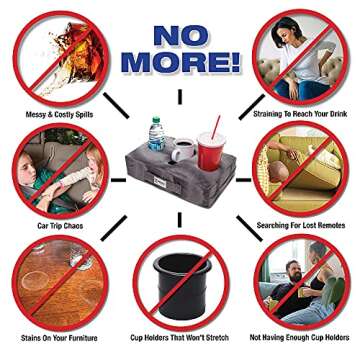 NO MORE!

Messy & Costly Spills

Straining To Reach Your Drink

Car Trip Chaos

Searching For Lost Remotes

Stains On Your Furniture

Cup Holders That Won't Stretch

Not Having Enough Cup Holders