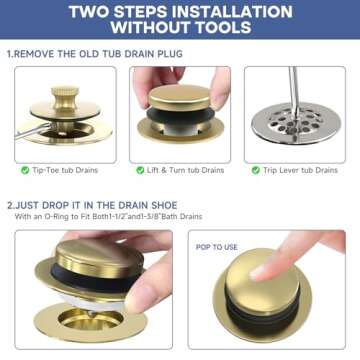 TWO STEPS INSTALLATION WITHOUT TOOLS

1.REMOVE THE OLD TUB DRAIN PLUG

Tip-Toe tub Drains

Lift & Turn tub Drains

Trip Lever tub Drains

2.JUST DROP IT IN THE DRAIN SHOE
With an O-Ring to Fit Both1-1/2"and1-3/8"Bath Drains

POP TO USE