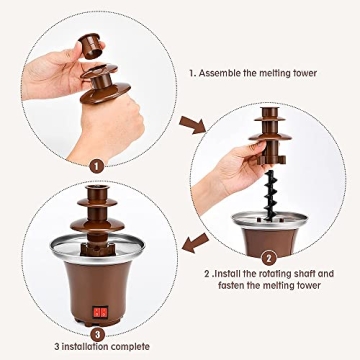 1. Assemble the melting tower

1

2

2 .Install the rotating shaft and fasten the melting tower

3

3 installation complete