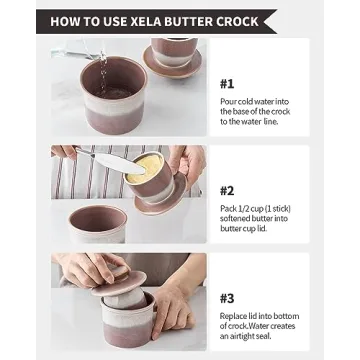 HOW TO USE XELA BUTTER CROCK

#1

Pour cold water into the base of the crock to the water line.

#2

Pack 1/2 cup (1 stick) softened butter into butter cup lid.

#3

Replace lid into bottom of crock.Water creates an airtight seal.