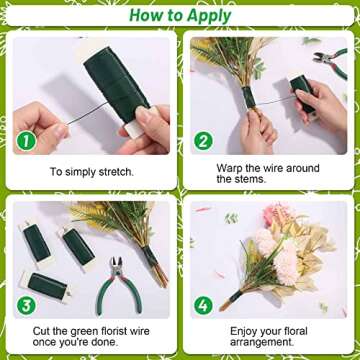 How to Apply

1

To simply stretch.

2

Warp the wire around the stems.

3

Cut the green florist wire once you're done.

4

Enjoy your floral arrangement.