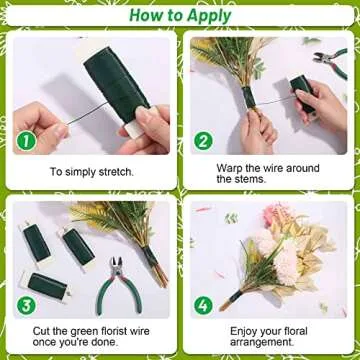 How to Apply

1

To simply stretch.

2

Warp the wire around the stems.

3

Cut the green florist wire once you're done.

4

Enjoy your floral arrangement.