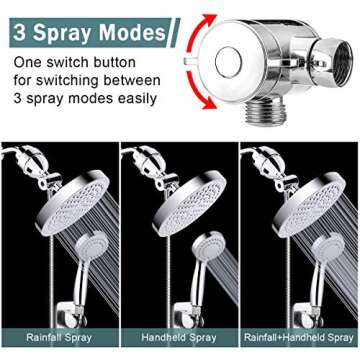 3 Spray Modes

One switch button for switching between 3 spray modes easily

Rainfall Spray

Handheld Spray

Rainfall+Handheld Spray