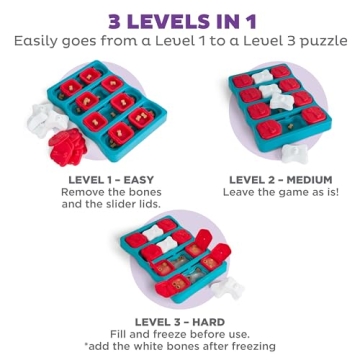 3 LEVELS IN 1
Easily goes from a Level 1 to a Level 3 puzzle

LEVEL 1 – EASY
Remove the bones and the slider lids.

LEVEL 2 – MEDIUM
Leave the game as is!

LEVEL 3 – HARD
Fill and freeze before use.
*add the white bones after freezing