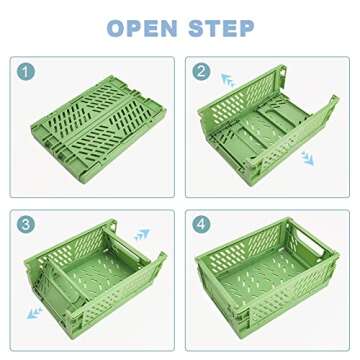 OPEN STEP

1

2

3

4