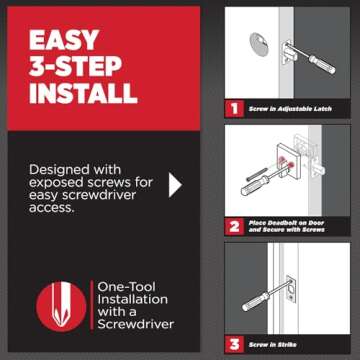 EASY 3-STEP INSTALL

Designed with exposed screws for easy screwdriver access.

One-Tool Installation with a Screwdriver

1 Screw in Adjustable Latch

2 Place Deadbolt on Door and Secure with Screws

3 Screw in Strike