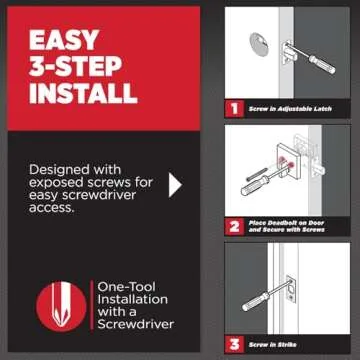 EASY
3-STEP
INSTALL

Designed with exposed screws for easy screwdriver access.

One-Tool Installation with a Screwdriver

1 Screw in Adjustable Latch

2 Place Deadbolt on Door and Secure with Screws

3 Screw in Strike