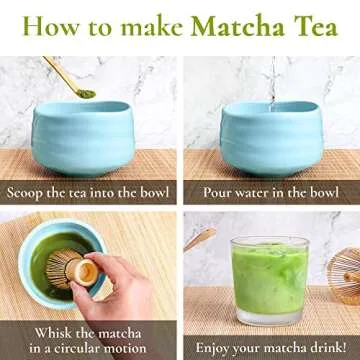 How to make Matcha Tea

Scoop the tea into the bowl

Pour water in the bowl

Whisk the matcha in a circular motion

Enjoy your matcha drink!