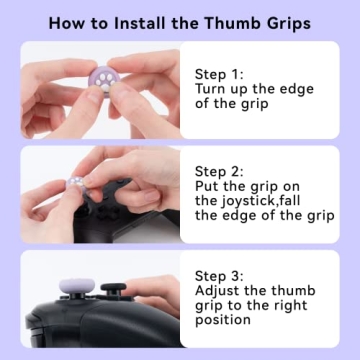 How to Install the Thumb Grips

Step 1:
Turn up the edge of the grip

Step 2:
Put the grip on the joystick,fall the edge of the grip

Step 3:
Adjust the thumb grip to the right position