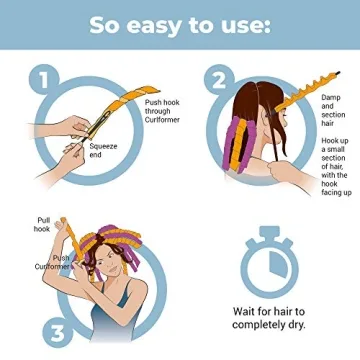 So easy to use:

1

Push hook through Curlformer

Squeeze end

2

Damp and section hair

Hook up a small section of hair, with the hook facing up

Pull hook

Push Curlformer

3

Wait for hair to completely dry.