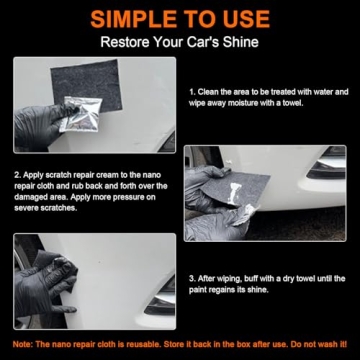 SIMPLE TO USE

Restore Your Car's Shine

1. Clean the area to be treated with water and wipe away moisture with a towel.

2. Apply scratch repair cream to the nano repair cloth and rub back and forth over the damaged area. Apply more pressure on severe scratches.

3. After wiping, buff with a dry towel until the paint regains its shine.

Note: The nano repair cloth is reusable. Store it back in the box after use. Do not wash it!