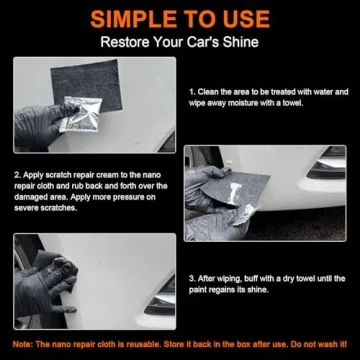 SIMPLE TO USE
Restore Your Car's Shine

1. Clean the area to be treated with water and wipe away moisture with a towel.

2. Apply scratch repair cream to the nano repair cloth and rub back and forth over the damaged area. Apply more pressure on severe scratches.

3. After wiping, buff with a dry towel until the paint regains its shine.

Note: The nano repair cloth is reusable. Store it back in the box after use. Do not wash it!