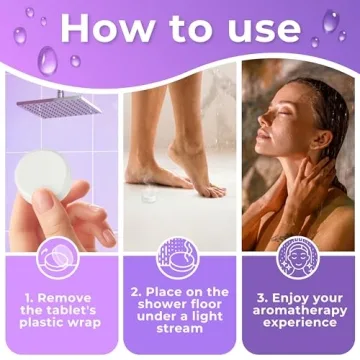 How to use

1. Remove the tablet's plastic wrap

2. Place on the shower floor under a light stream

3. Enjoy your aromatherapy experience