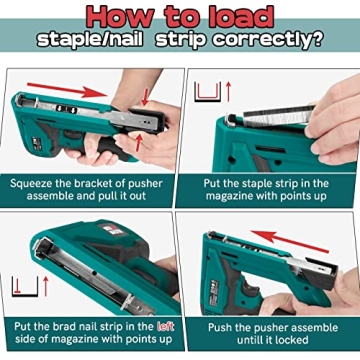 How to load
staple/nail strip correctly?

Squeeze the bracket of pusher assemble and pull it out

Put the staple strip in the magazine with points up

Put the brad nail strip in the left side of magazine with points up

Push the pusher assemble untill it locked