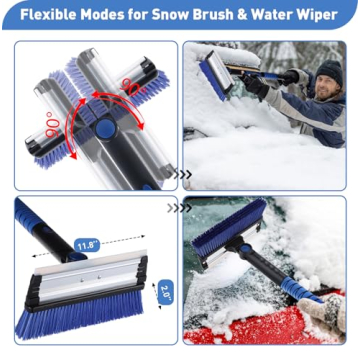 Flexible Modes for Snow Brush & Water Wiper

90°

90°

11.8"

2.0"