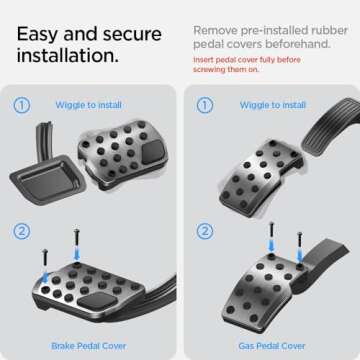 Easy and secure installation.

Remove pre-installed rubber pedal covers beforehand.

Insert pedal cover fully before screwing them on.

① Wiggle to install

②

Brake Pedal Cover

① Wiggle to install

②

Gas Pedal Cover