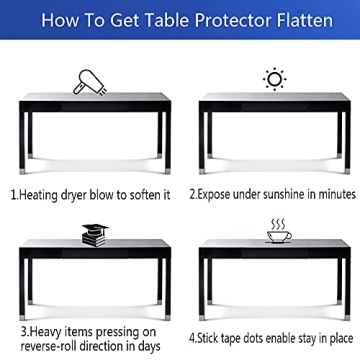 How To Get Table Protector Flatten

1.Heating dryer blow to soften it

2.Expose under sunshine in minutes

3.Heavy items pressing on reverse-roll direction in days

4.Stick tape dots enable stay in place