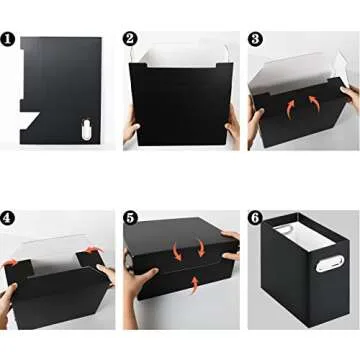 1
2
3
4
5
6