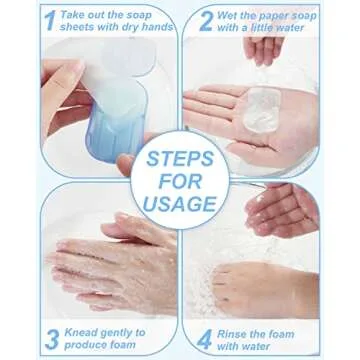 1 Take out the soap sheets with dry hands

2 Wet the paper soap with a little water

STEPS FOR USAGE

3 Knead gently to produce foam

4 Rinse the foam with water