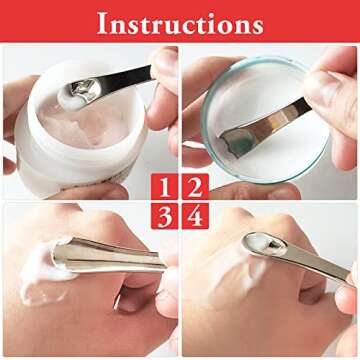 Instructions

1 2
3 4