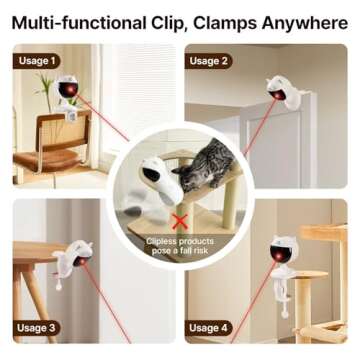 Multi-functional Clip, Clamps Anywhere

Usage 1

Usage 2

Clipless products pose a fall risk

Usage 3

Usage 4