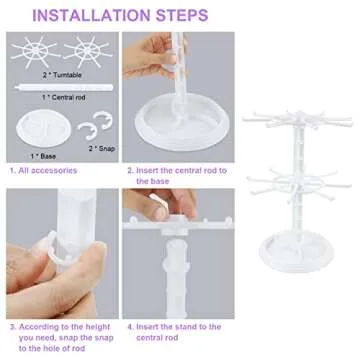 INSTALLATION STEPS

2 * Turntable

1 * Central rod

1 * Base

2 * Snap

1. All accessories

2. Insert the central rod to the base

3. According to the height you need, snap the snap to the hole of rod

4. Insert the stand to the central rod