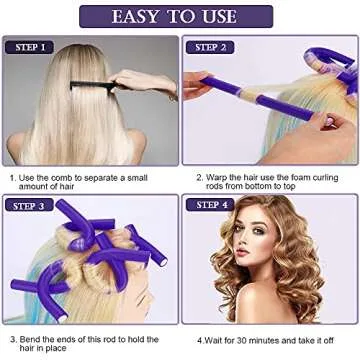 EASY TO USE

STEP 1

1. Use the comb to separate a small amount of hair

STEP 2

2. Warp the hair use the foam curling rods from bottom to top

STEP 3

3. Bend the ends of this rod to hold the hair in place

STEP 4

4.Wait for 30 minutes and take it off