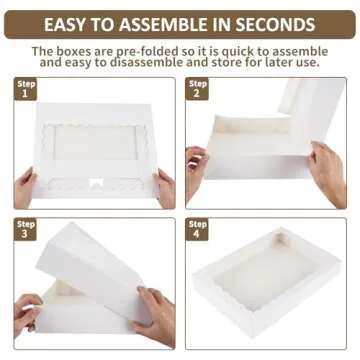 EASY TO ASSEMBLE IN SECONDS

The boxes are pre-folded so it is quick to assemble and easy to disassemble and store for later use.

Step 1

Step 2

Step 3

Step 4