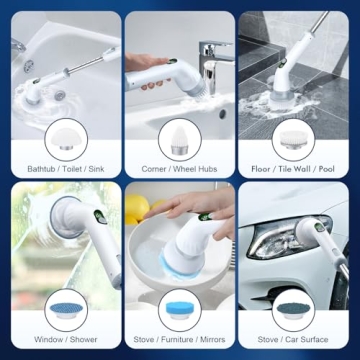 Bathtub / Toilet / Sink

Corner / Wheel Hubs

Floor / Tile Wall / Pool

Window / Shower

Stove / Furniture / Mirrors

Stove / Car Surface