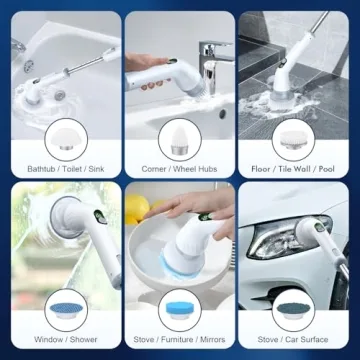 Bathtub / Toilet / Sink

Corner / Wheel Hubs

Floor / Tile Wall / Pool

Window / Shower

Stove / Furniture / Mirrors

Stove / Car Surface