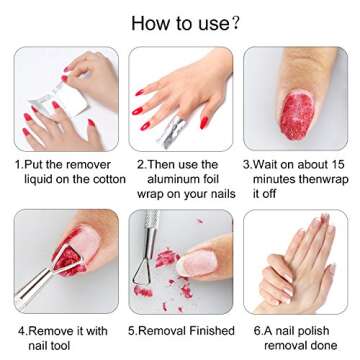 How to use?

1.Put the remover liquid on the cotton

2.Then use the aluminum foil wrap on your nails

3.Wait on about 15 minutes thenwrap it off

4.Remove it with nail tool

5.Removal Finished

6.A nail polish removal done