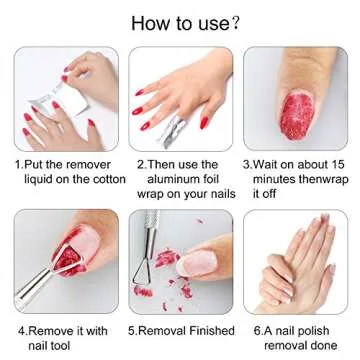 How to use?

1.Put the remover liquid on the cotton

2.Then use the aluminum foil wrap on your nails

3.Wait on about 15 minutes thenwrap it off

4.Remove it with nail tool

5.Removal Finished

6.A nail polish removal done