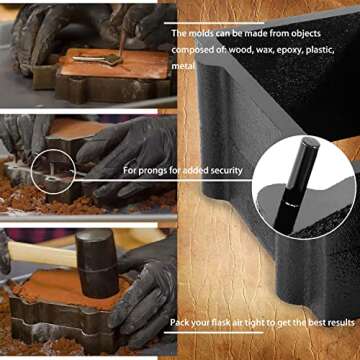 The molds can be made from objects composed of: wood, wax, epoxy, plastic, metal

For prongs for added security

Pack your flask air tight to get the best results