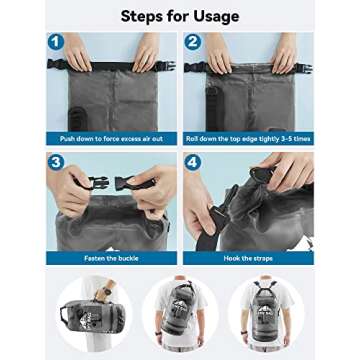 Steps for Usage

1
Push down to force excess air out

2
Roll down the top edge tightly 3-5 times

3
Fasten the buckle

4
Hook the strape