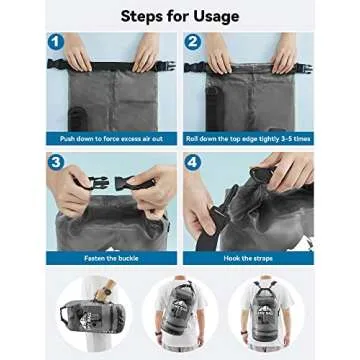 Steps for Usage

1

Push down to force excess air out

2

Roll down the top edge tightly 3-5 times

3

Fasten the buckle

4

Hook the strape