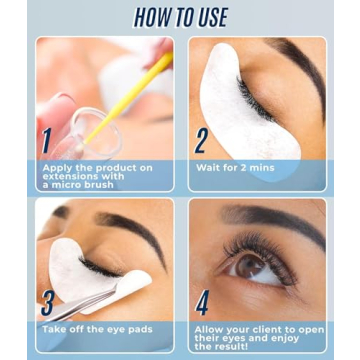 HOW TO USE

1
Apply the product on extensions with a micro brush

2
Wait for 2 mins

3
Take off the eye pads

4
Allow your client to open their eyes and enjoy the result!