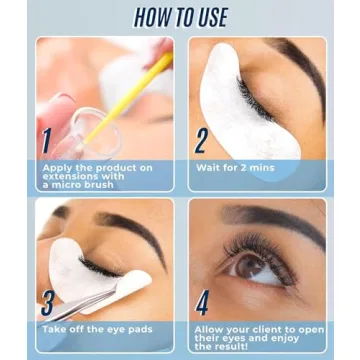 HOW TO USE

1
Apply the product on extensions with a micro brush

2
Wait for 2 mins

3
Take off the eye pads

4
Allow your client to open their eyes and enjoy the result!