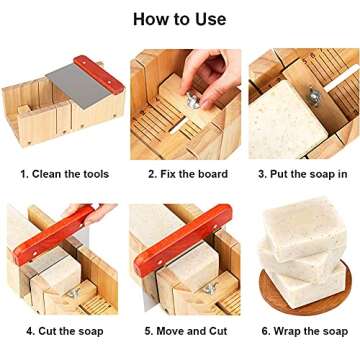 How to Use

1. Clean the tools

2. Fix the board

3. Put the soap in

4. Cut the soap

5. Move and Cut

6. Wrap the soap