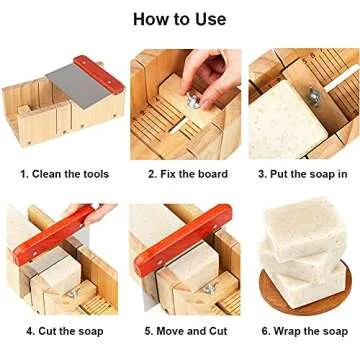 How to Use

1. Clean the tools

2. Fix the board

3. Put the soap in

4. Cut the soap

5. Move and Cut

6. Wrap the soap