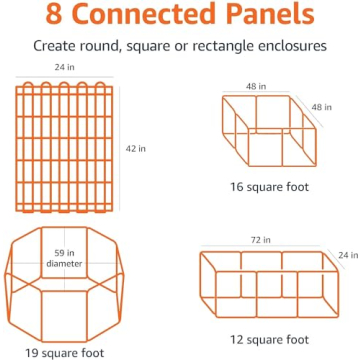 8 Connected Panels

Create round, square or rectangle enclosures

24 in

42 in

48 in

48 in

16 square foot

59 in diameter

19 square foot

72 in

24 in

12 square foot