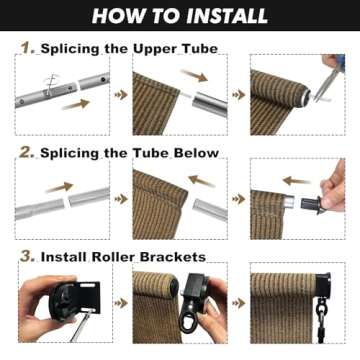 HOW TO INSTALL

1. Splicing the Upper Tube

2. Splicing the Tube Below

3. Install Roller Brackets