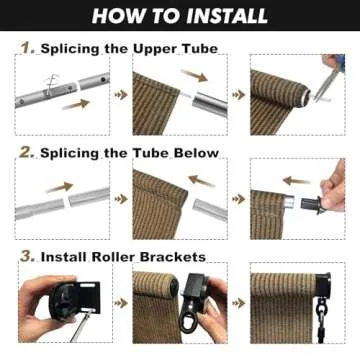 HOW TO INSTALL

1. Splicing the Upper Tube

2. Splicing the Tube Below

3. Install Roller Brackets