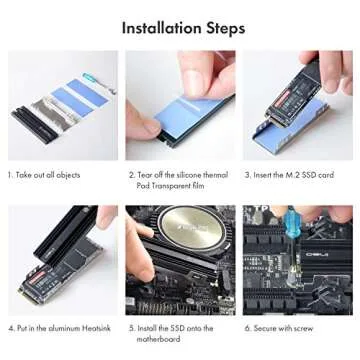 Installation Steps

1. Take out all objects

2. Tear off the silicone thermal Pad Transparent film

3. Insert the M.2 SSD card

4. Put in the aluminum Heatsink

5. Install the SSD onto the motherboard

6. Secure with screw